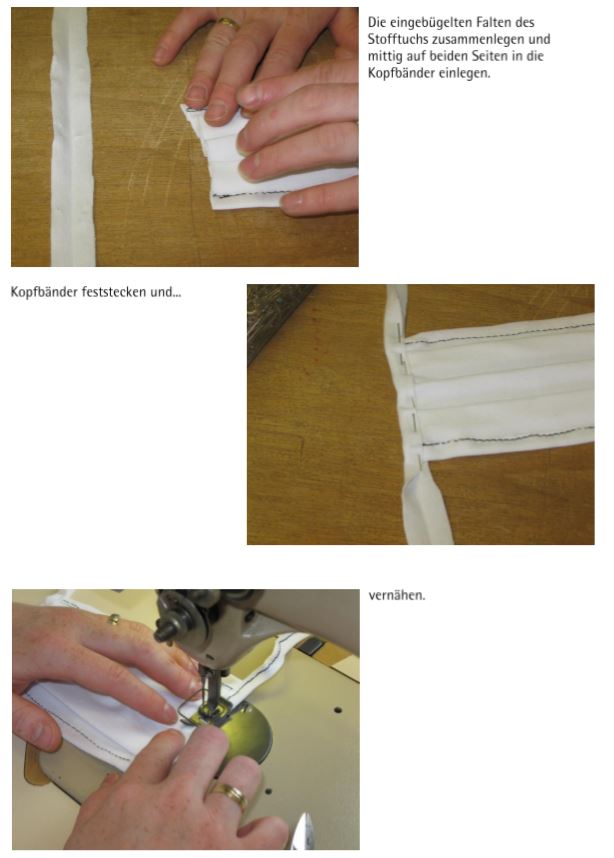 Die eingebügelten Falten des Stofftuchs zusammenlegen und mittig auf beiden Seiten in die Kopfbänder einlegen.

Kopfbänder feststecken und...

vernähen.