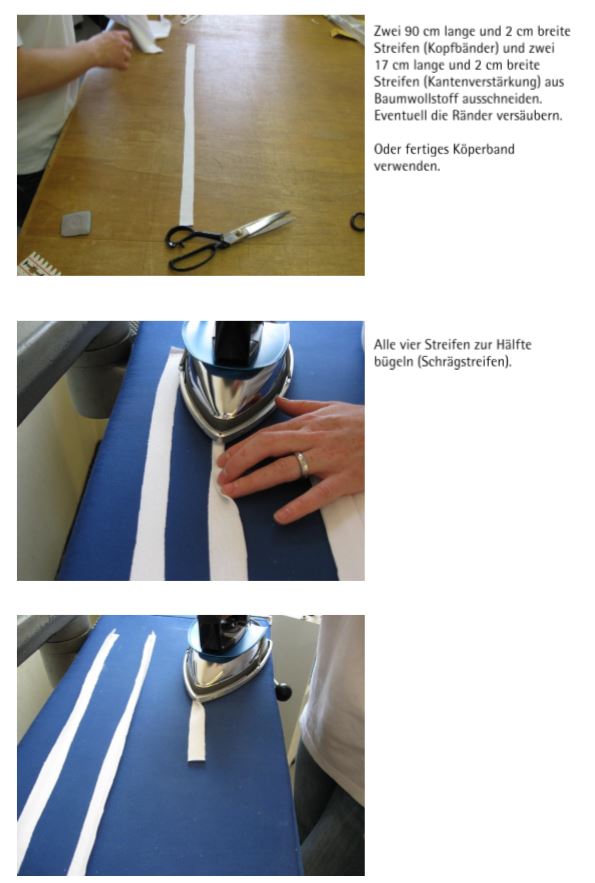 Zwei 90 cm lange und 2 cm breite Streifen (Kopfbänder) und zwei 17 cm lange und 2 cm breite Streifen (Kantenverstärkung) aus Baumwollstoff ausschneiden. Eventuell die Ränder versäubern.

Oder fertiges Köperband verwenden.

Alle vier Streifen zur Hälfte bügeln (Schrägstreifen).